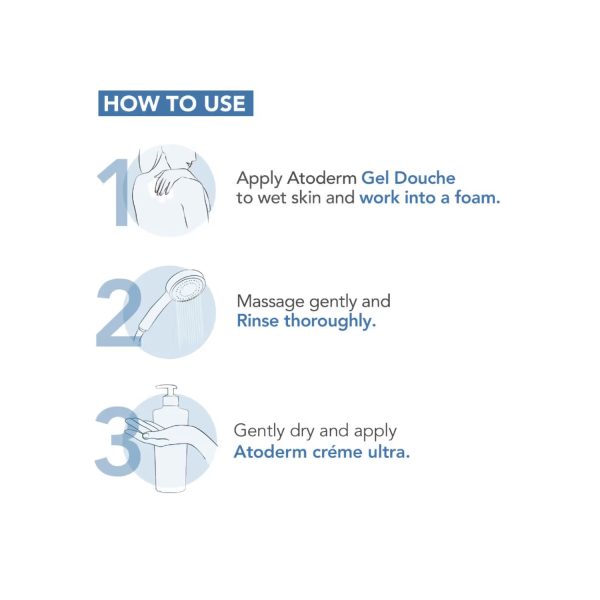 HOW TO USE

1

Apply Atoderm Gel Douche to wet skin and work into a foam.

2

Massage gently and Rinse thoroughly.

3

Gently dry and apply Atoderm créme ultra.